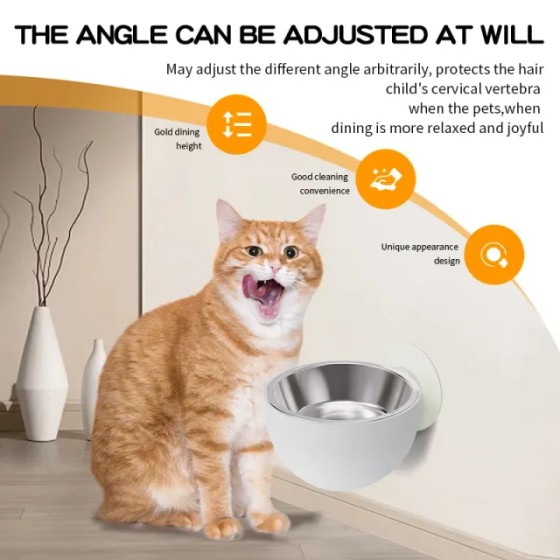 THE ANGLE CAN BE ADJUSTED AT WILL

May adjust the different angle arbitrarily, protects the hair child's cervical vertebra when the pets,when dining is more relaxed and joyful

Gold dining height

Good cleaning convenience

Unique appearance design